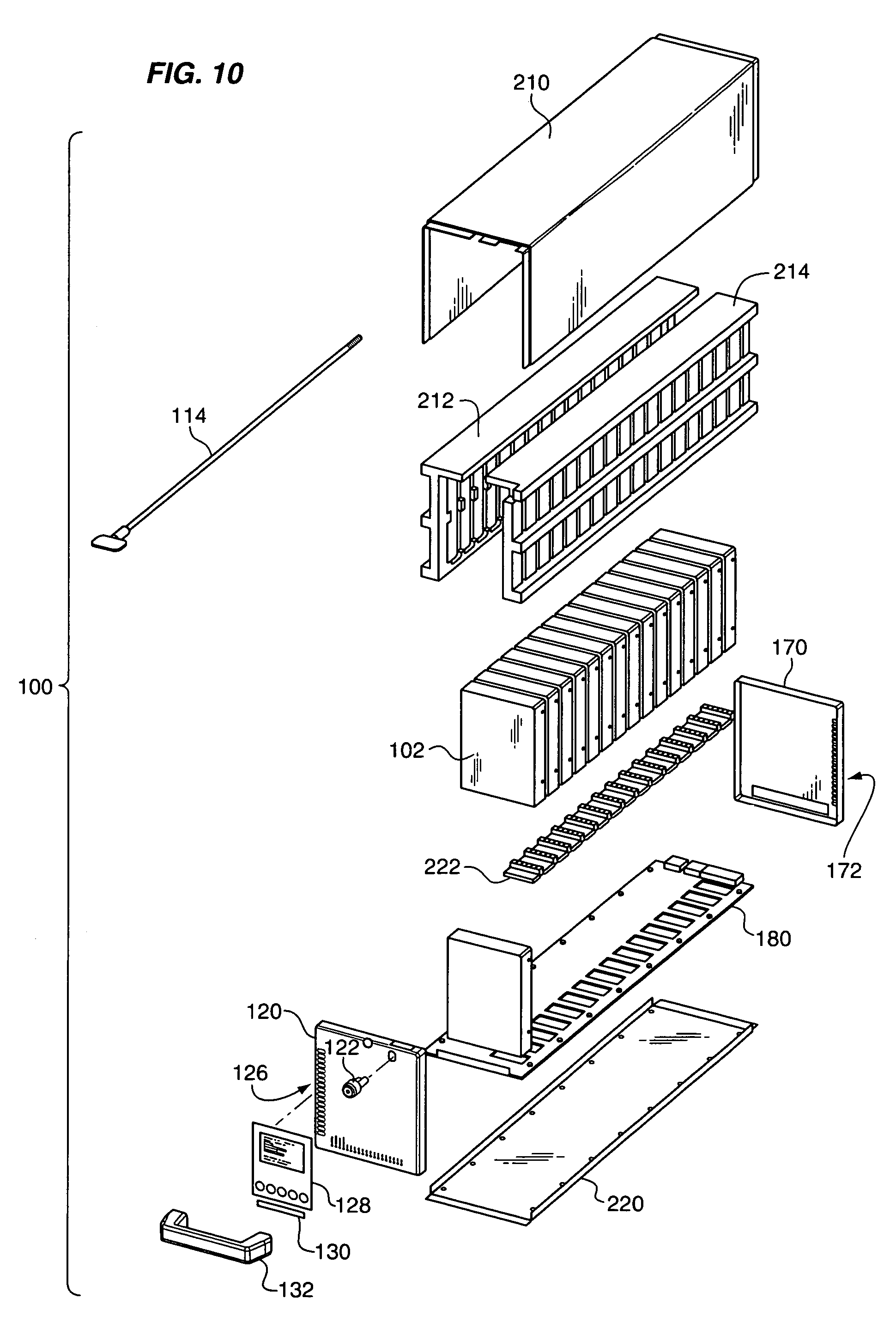 FIG. 10

210

214

212

114

100

170

102

172

222

180

120

122

126

128

220

130

132